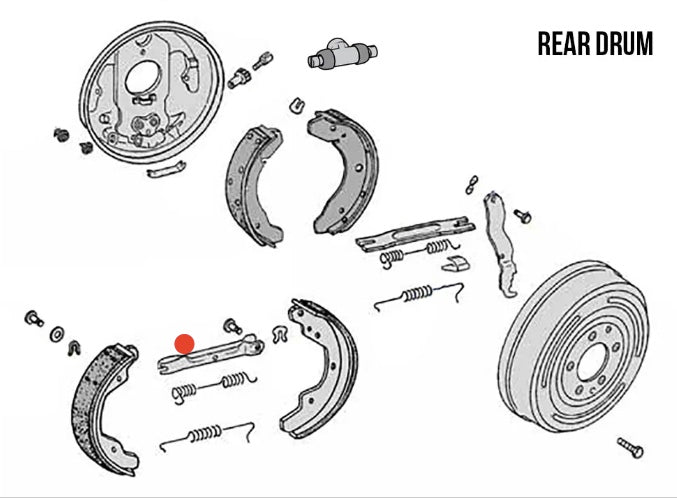 REAR DRUM