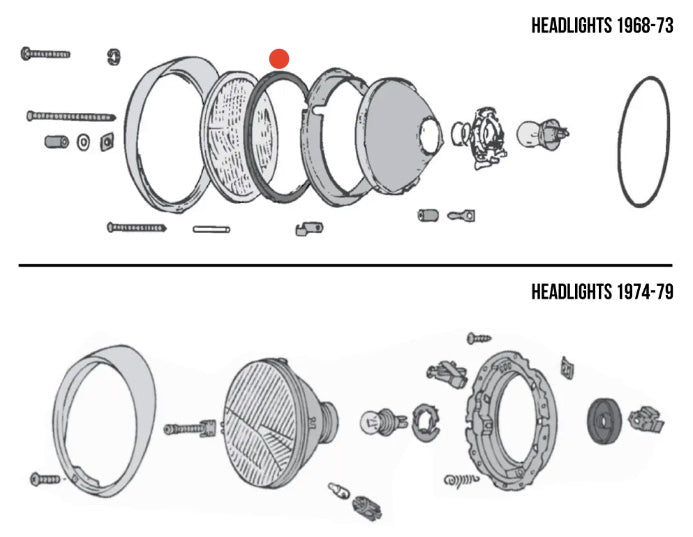 HEADLIGHTS 1968-73

HEADLIGHTS 1974-79