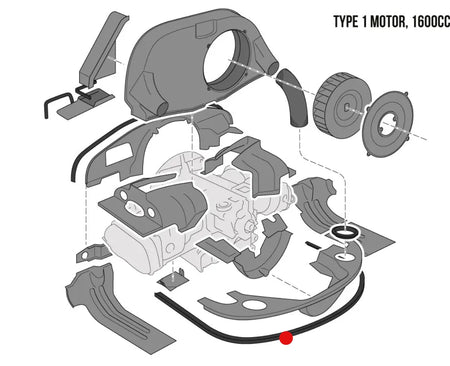 TYPE 1 MOTOR, 1600CC