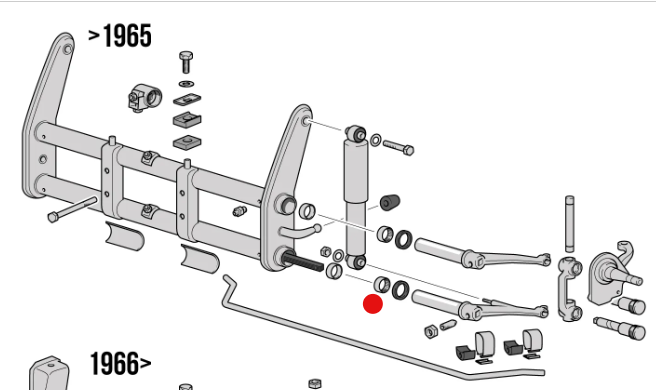 >1965

1966>