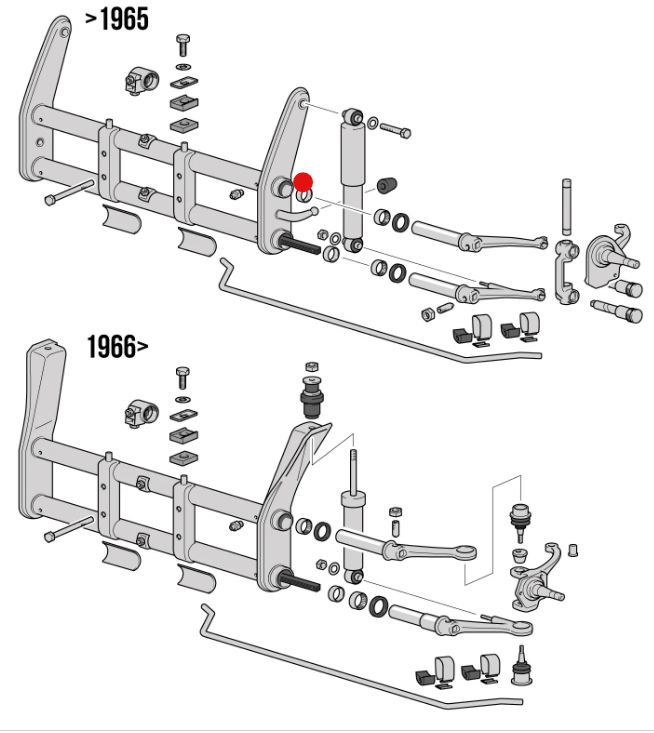 >1965

1966>