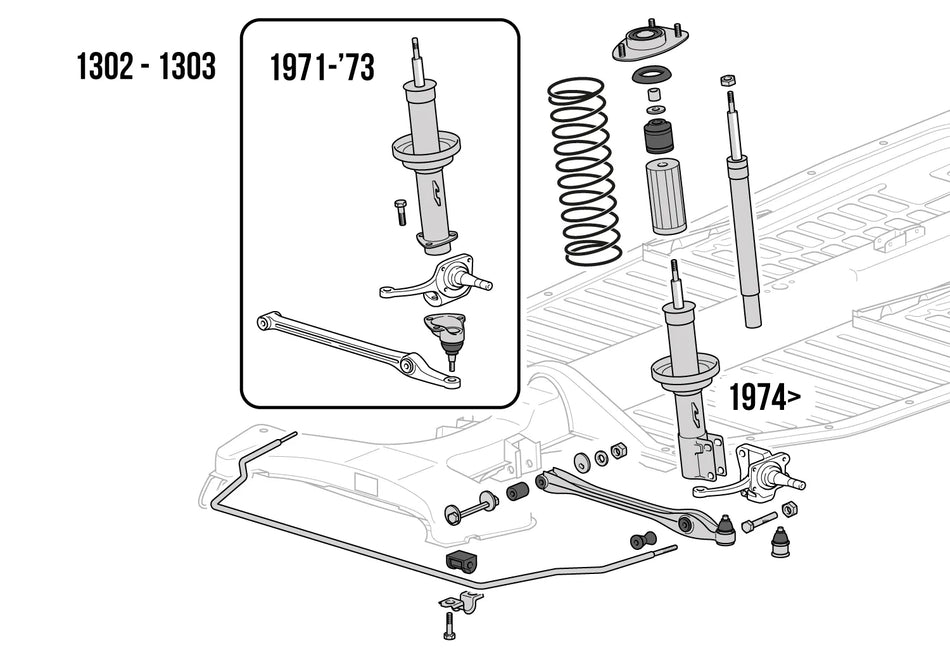 1302 - 1303

1971-'73

1974>