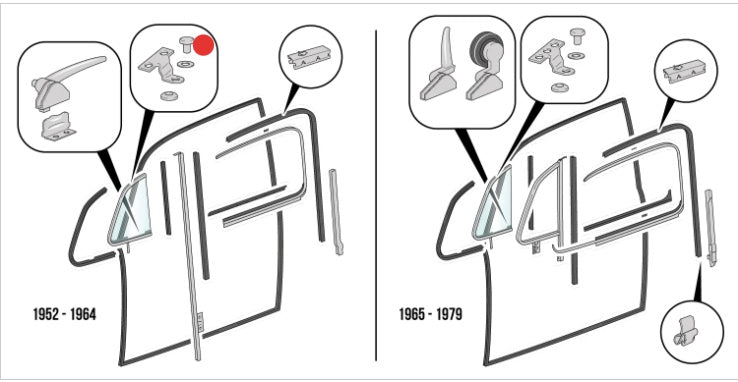 1952 - 1964

1965 - 1979